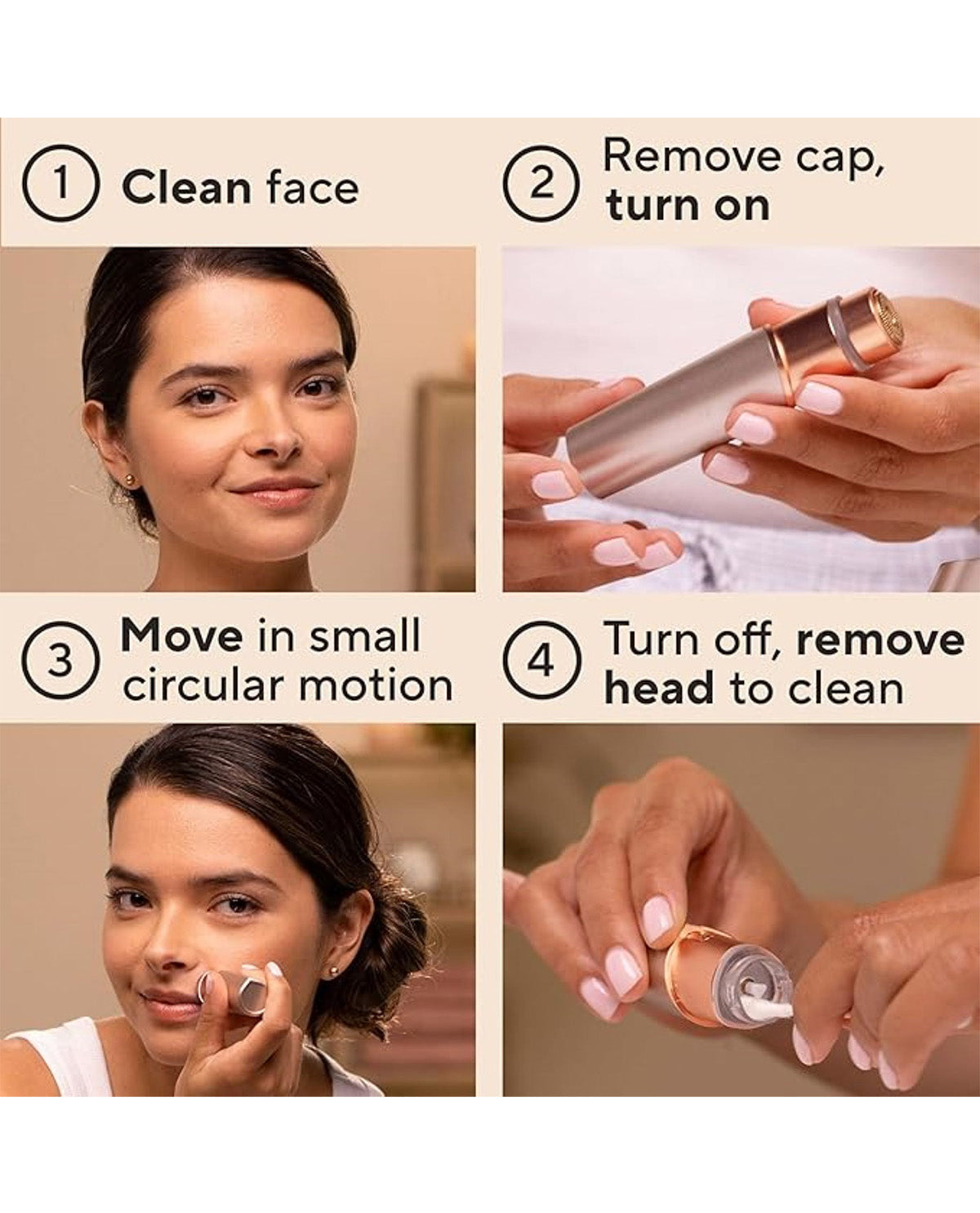 1 Clean face

2 Remove cap, turn on

3 Move in small circular motion

4 Turn off, remove head to clean