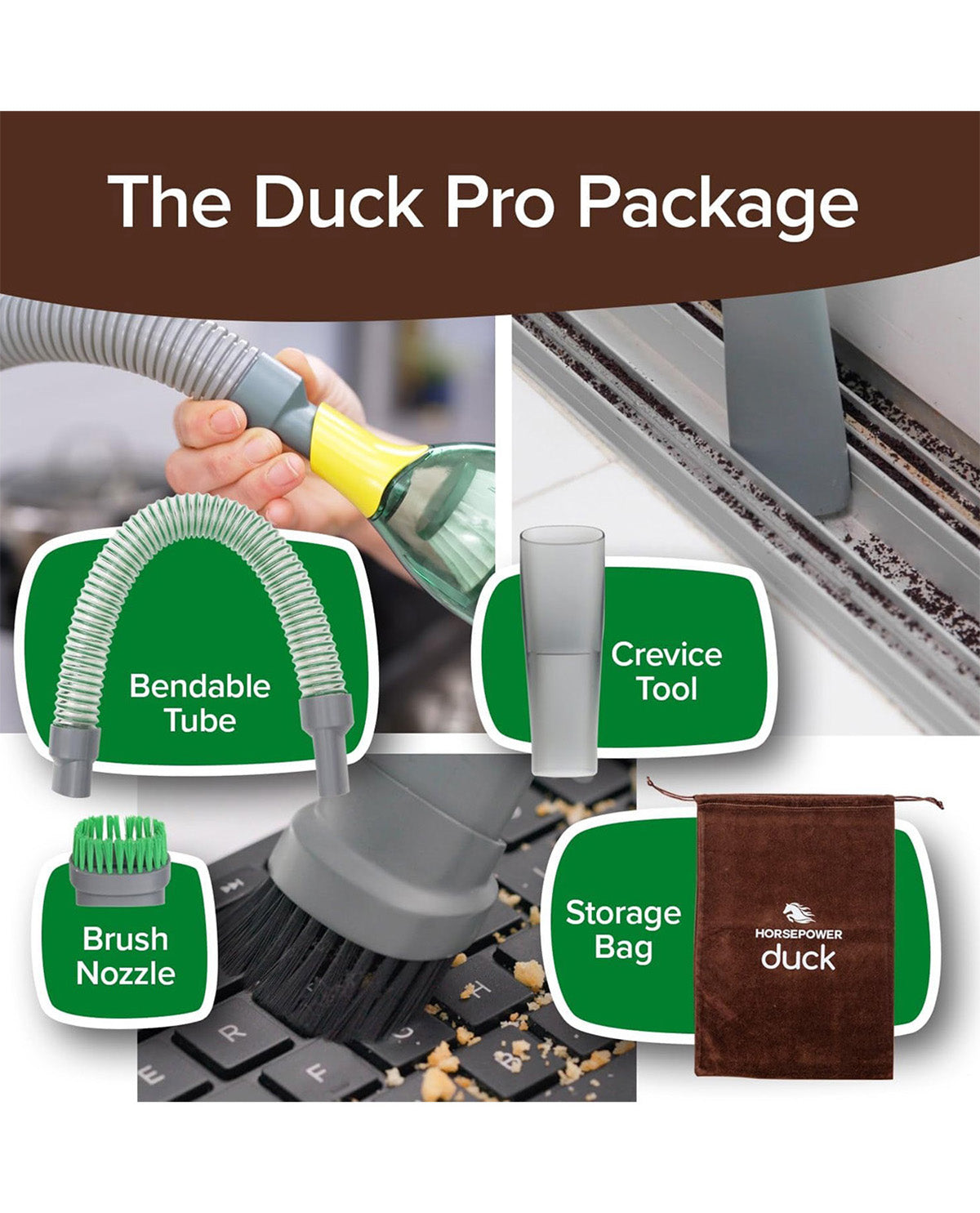 The Duck Pro Package

Bendable Tube

Crevice Tool

Brush Nozzle

Storage Bag

HORSEPOWER duck